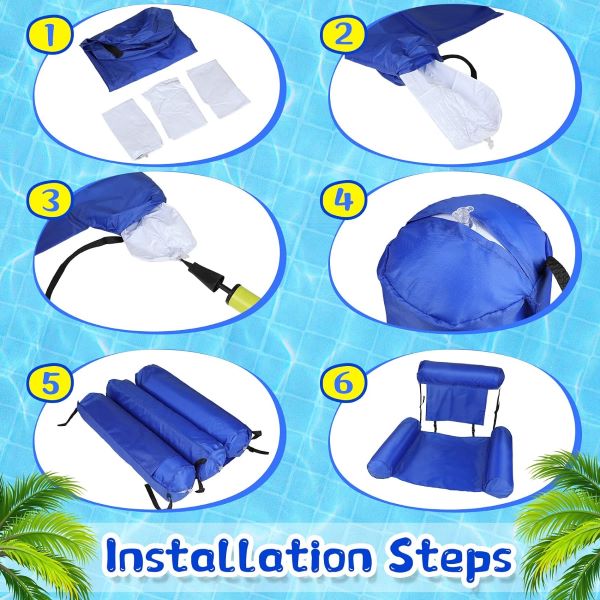 1
2
3
4
5
6
Installation Steps